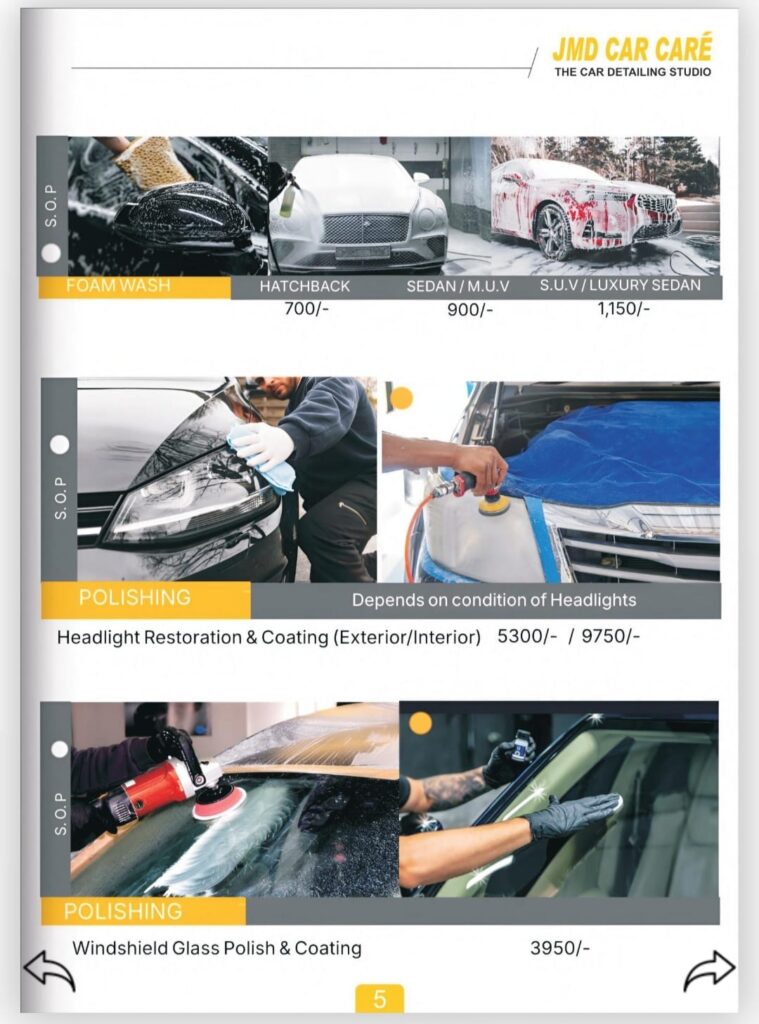 JMD CAR CARÉ
THE CAR DETAILING STUDIO

S.O.P

FOAM WASH

| HATCHBACK | SEDAN / M.U.V | S.U.V / LUXURY SEDAN |
|---|---|---|
| 700/- | 900/- | 1,150/- |

S.O.P

POLISHING

Depends on condition of Headlights

Headlight Restoration & Coating (Exterior/Interior) 5300/- / 9750/-

S.O.P

POLISHING

Windshield Glass Polish & Coating 3950/-

5